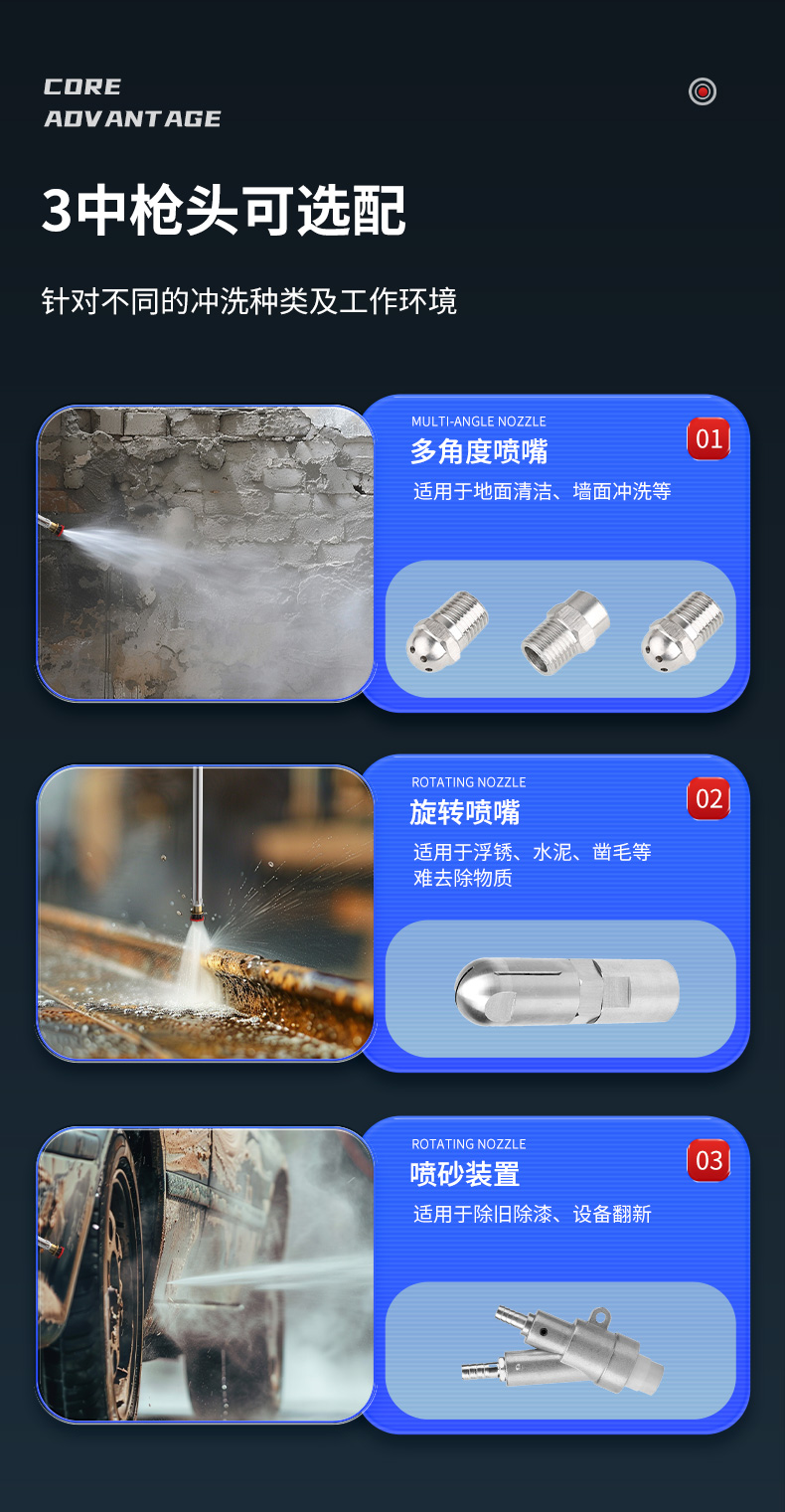 CORE
ADVANTAGE

3中枪头可选配

针对不同的冲洗种类及工作环境

MULTI-ANGLE NOZZLE
多角度喷嘴
01
适用于地面清洁、墙面冲洗等

ROTATING NOZZLE
旋转喷嘴
02
适用于浮锈、水泥、凿毛等难去除物质

ROTATING NOZZLE
喷砂装置
03
适用于除旧除漆、设备翻新